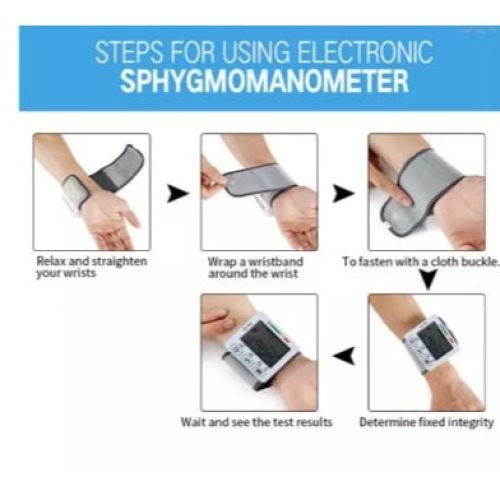 STEPS FOR USING ELECTRONIC
SPHYGMOMANOMETER

Relax and straighten your wrists

Wrap a wristband around the wrist

To fasten with a cloth buckle.

Determine fixed integrity

Wait and see the test results