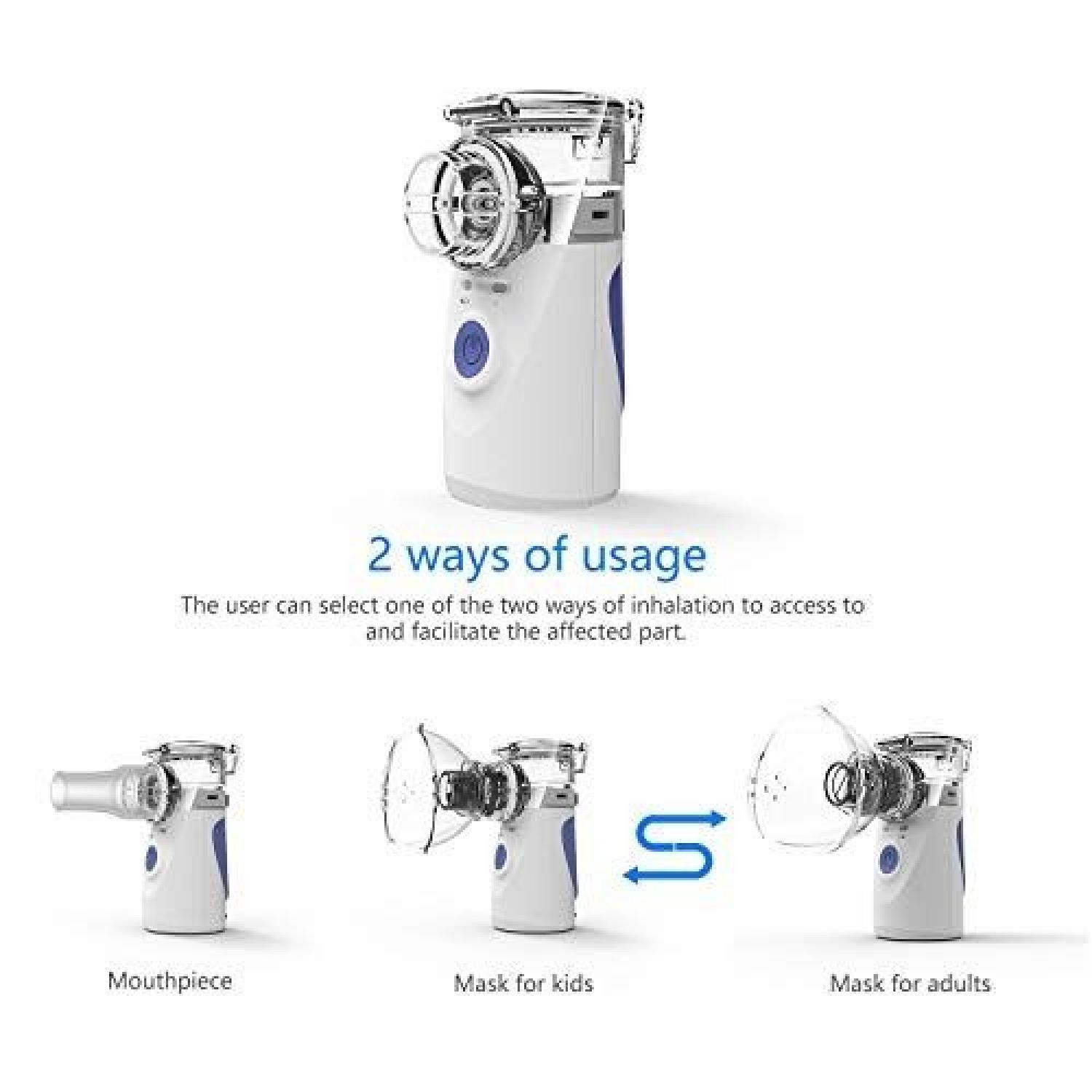 2 ways of usage

The user can select one of the two ways of inhalation to access to and facilitate the affected part.

Mouthpiece

Mask for kids

Mask for adults