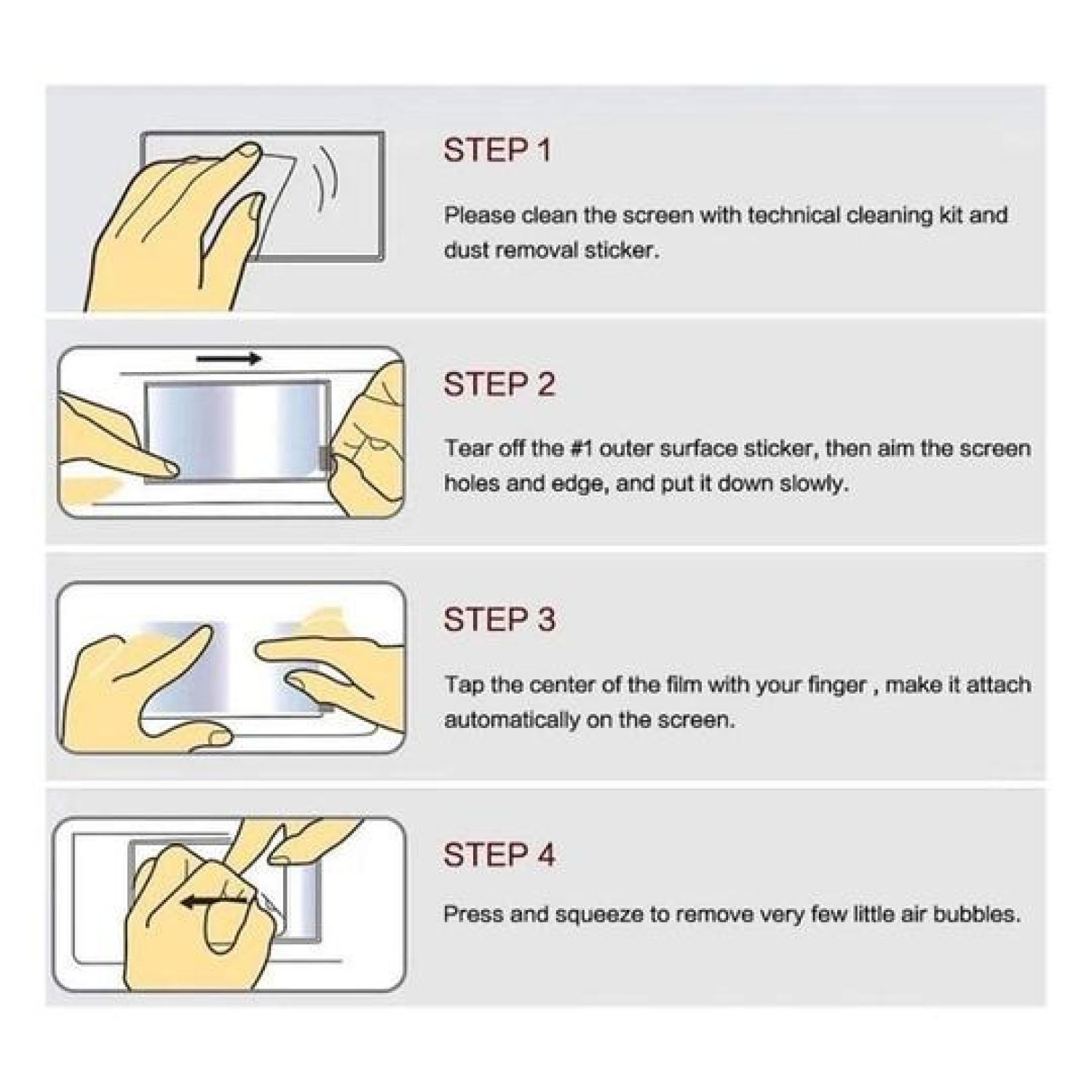 STEP 1

Please clean the screen with technical cleaning kit and dust removal sticker.

STEP 2

Tear off the #1 outer surface sticker, then aim the screen holes and edge, and put it down slowly.

STEP 3

Tap the center of the film with your finger , make it attach automatically on the screen.

STEP 4

Press and squeeze to remove very few little air bubbles.