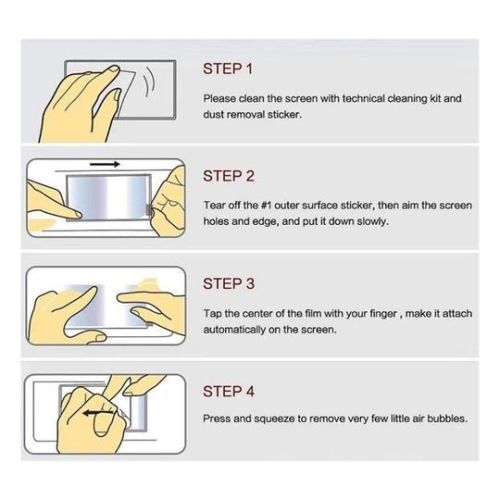 STEP 1

Please clean the screen with technical cleaning kit and dust removal sticker.

STEP 2

Tear off the #1 outer surface sticker, then aim the screen holes and edge, and put it down slowly.

STEP 3

Tap the center of the film with your finger , make it attach automatically on the screen.

STEP 4

Press and squeeze to remove very few little air bubbles.