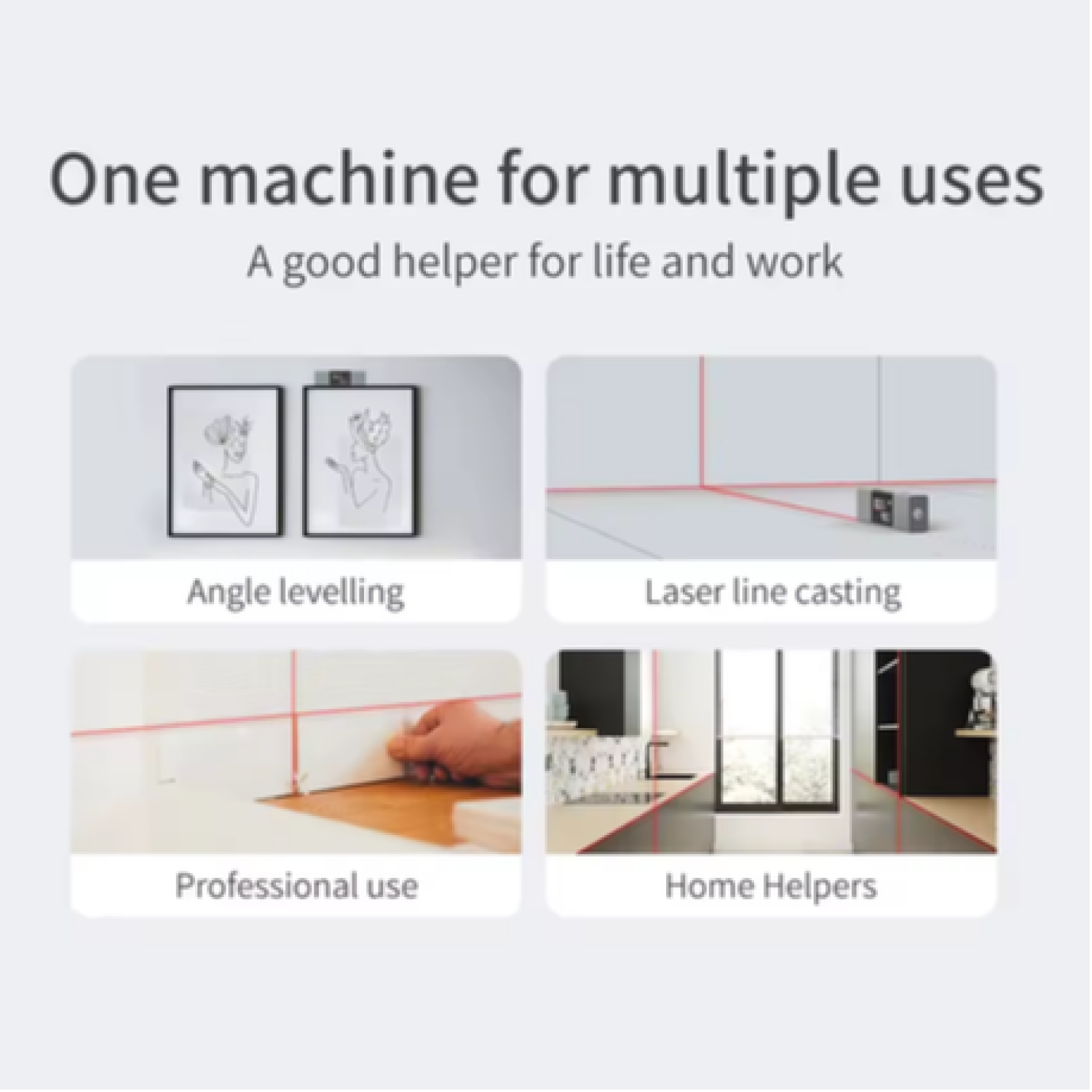 One machine for multiple uses

A good helper for life and work

Angle levelling

Laser line casting

Professional use

Home Helpers