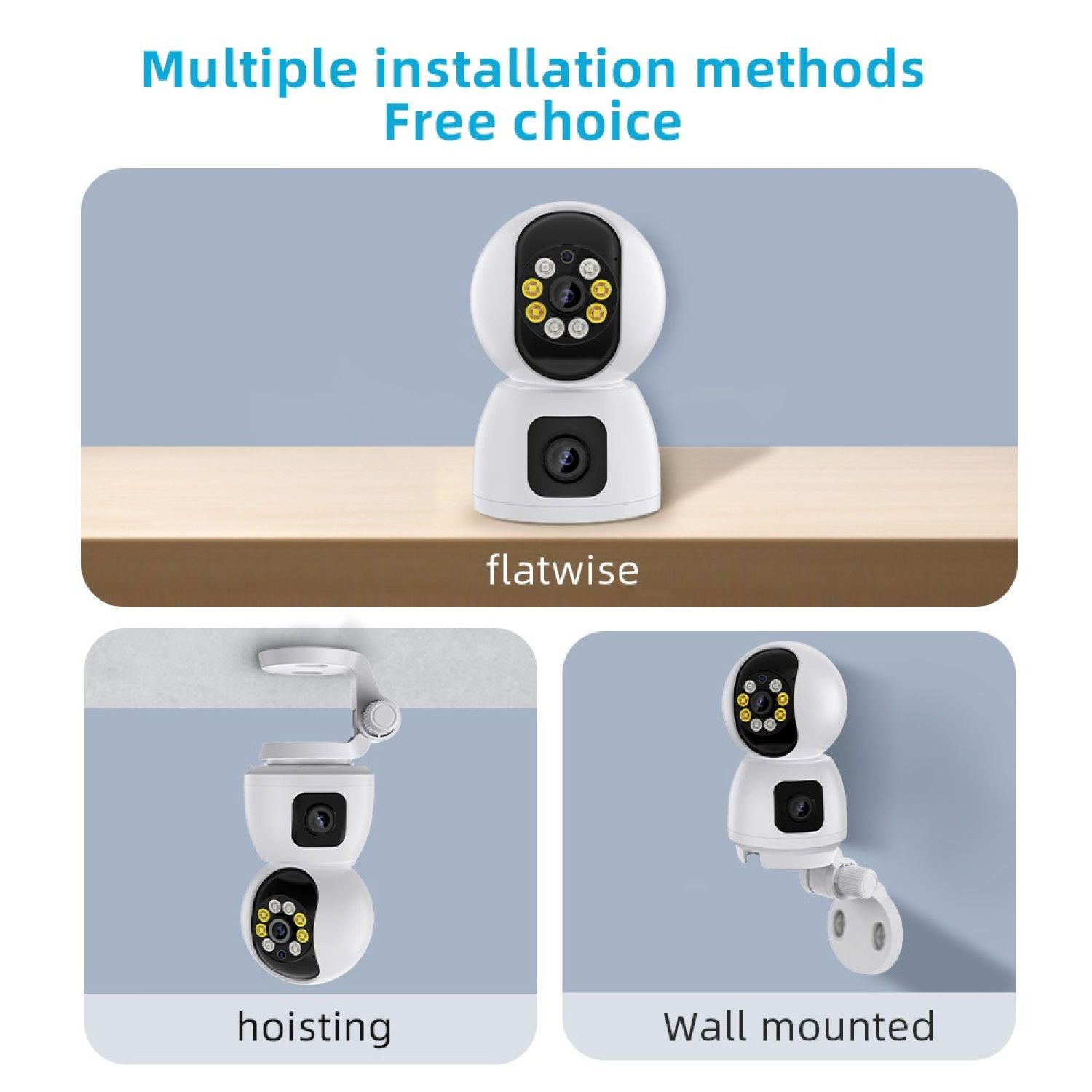 Multiple installation methods
Free choice

flatwise

hoisting

Wall mounted